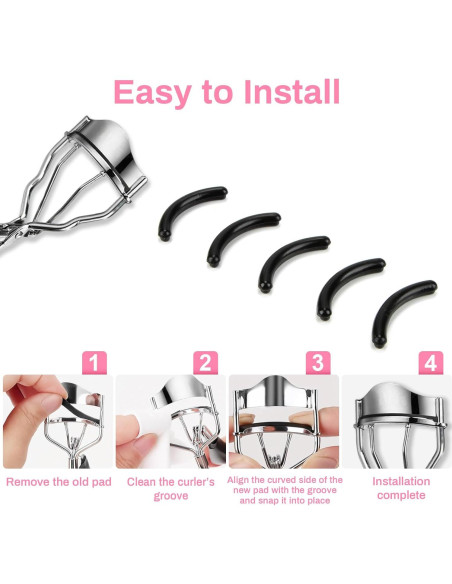 Easy to Install

1

Remove the old pad

2

Clean the curler's groove

3

Align the curved side of the new pad with the groove and snap it into place

4

Installation complete