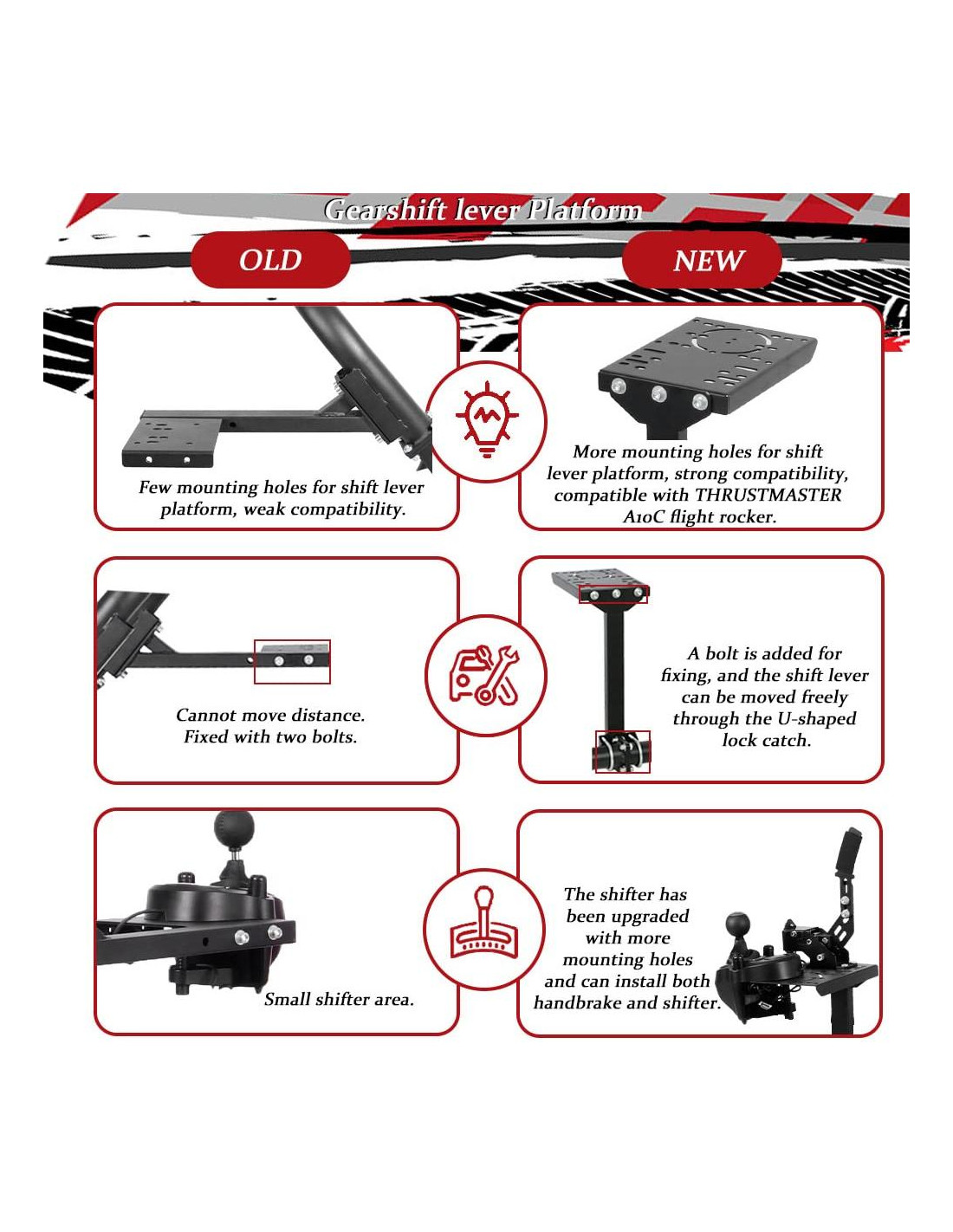 Gearshift lever Platform

OLD

NEW

Few mounting holes for shift lever platform, weak compatibility.

More mounting holes for shift lever platform, strong compatibility, compatible with THRUSTMASTER A10C flight rocker.

Cannot move distance. Fixed with two bolts.

A bolt is added for fixing, and the shift lever can be moved freely through the U-shaped lock catch.

Small shifter area.

The shifter has been upgraded with more mounting holes and can install both handbrake and shifter.