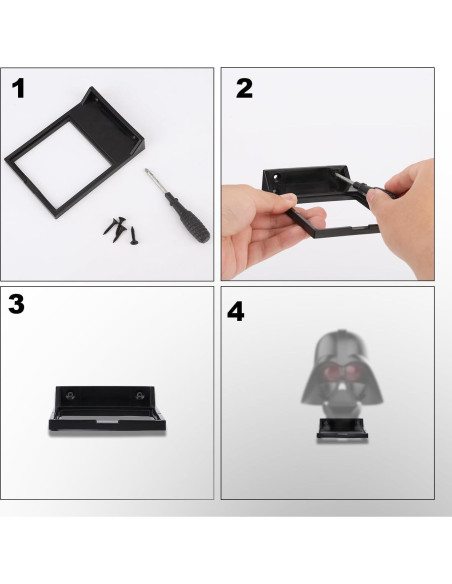 1

2

3

4