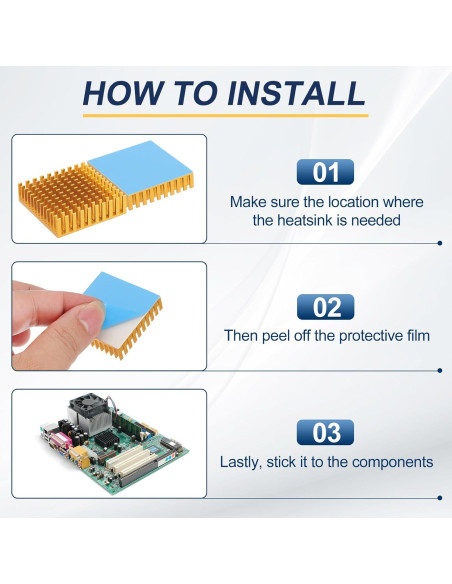 HOW TO INSTALL

01

Make sure the location where the heatsink is needed

02

Then peel off the protective film

03

Lastly, stick it to the components