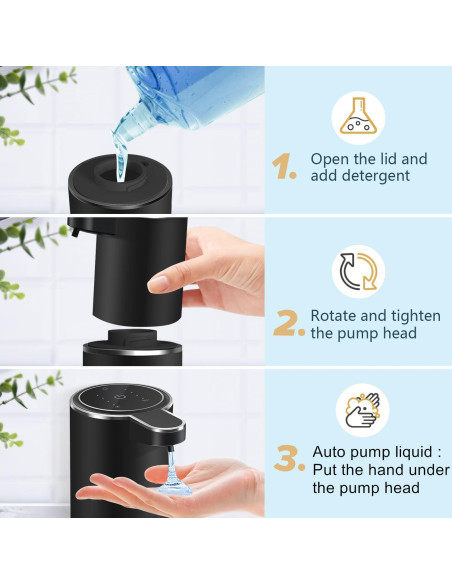 1. Open the lid and add detergent

2. Rotate and tighten the pump head

3. Auto pump liquid : Put the hand under the pump head