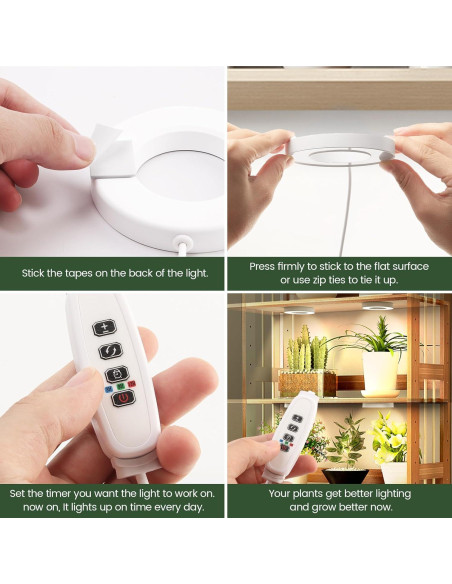 Stick the tapes on the back of the light.

Press firmly to stick to the flat surface or use zip ties to tie it up.

Set the timer you want the light to work on. now on, It lights up on time every day.

Your plants get better lighting and grow better now.