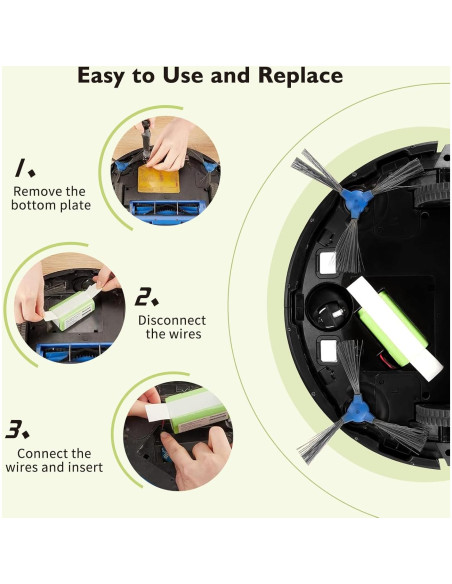 Easy to Use and Replace

1.
Remove the bottom plate

2.
Disconnect the wires

3.
Connect the wires and insert