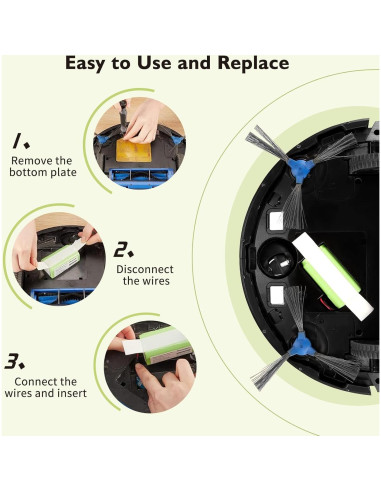 Easy to Use and Replace

1.
Remove the bottom plate

2.
Disconnect the wires

3.
Connect the wires and insert