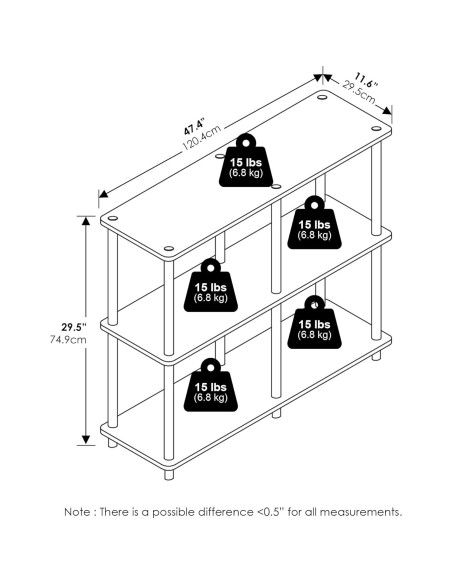 47.4"
120.4cm

11.6"
29.5cm

15 lbs
(6.8 kg)

15 lbs
(6.8 kg)

15 lbs
(6.8 kg)

15 lbs
(6.8 kg)

15 lbs
(6.8 kg)

29.5"
74.9cm

Note : There is a possible difference <0.5" for all measurements.