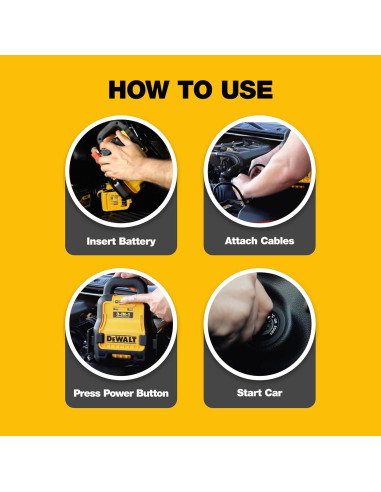 HOW TO USE

Insert Battery

Attach Cables

DEWALT

Press Power Button

Start Car