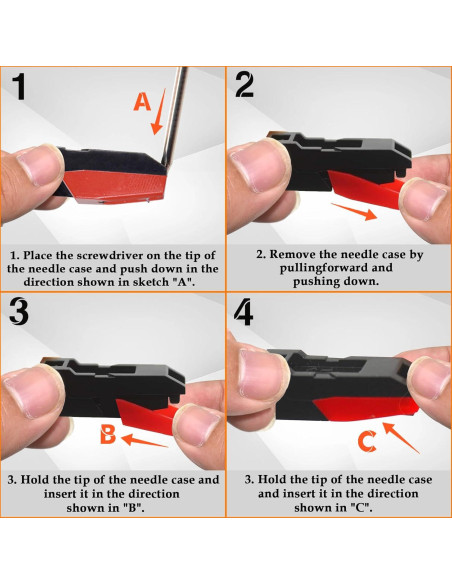 1

A

1. Place the screwdriver on the tip of the needle case and push down in the direction shown in sketch "A".

2

2. Remove the needle case by pullingforward and pushing down.

3

B

3. Hold the tip of the needle case and insert it in the direction shown in "B".

4

C

3. Hold the tip of the needle case and insert it in the direction shown in "C".