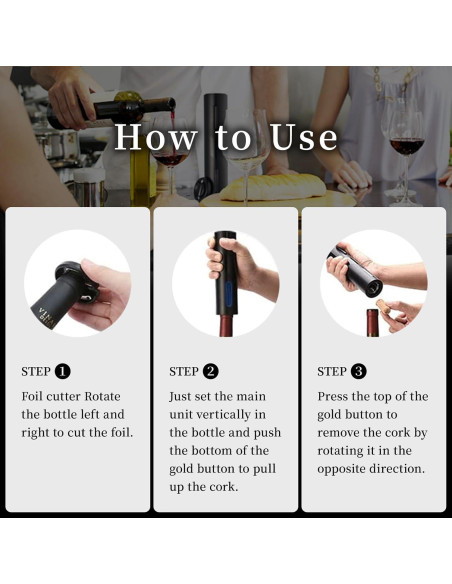 How to Use

STEP 1
Foil cutter Rotate the bottle left and right to cut the foil.

STEP 2
Just set the main unit vertically in the bottle and push the bottom of the gold button to pull up the cork.

STEP 3
Press the top of the gold button to remove the cork by rotating it in the opposite direction.