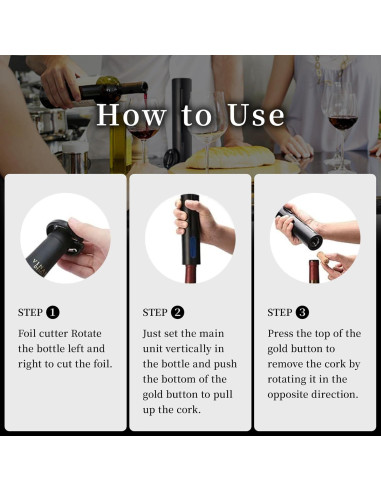 How to Use

STEP 1
Foil cutter Rotate the bottle left and right to cut the foil.

STEP 2
Just set the main unit vertically in the bottle and push the bottom of the gold button to pull up the cork.

STEP 3
Press the top of the gold button to remove the cork by rotating it in the opposite direction.