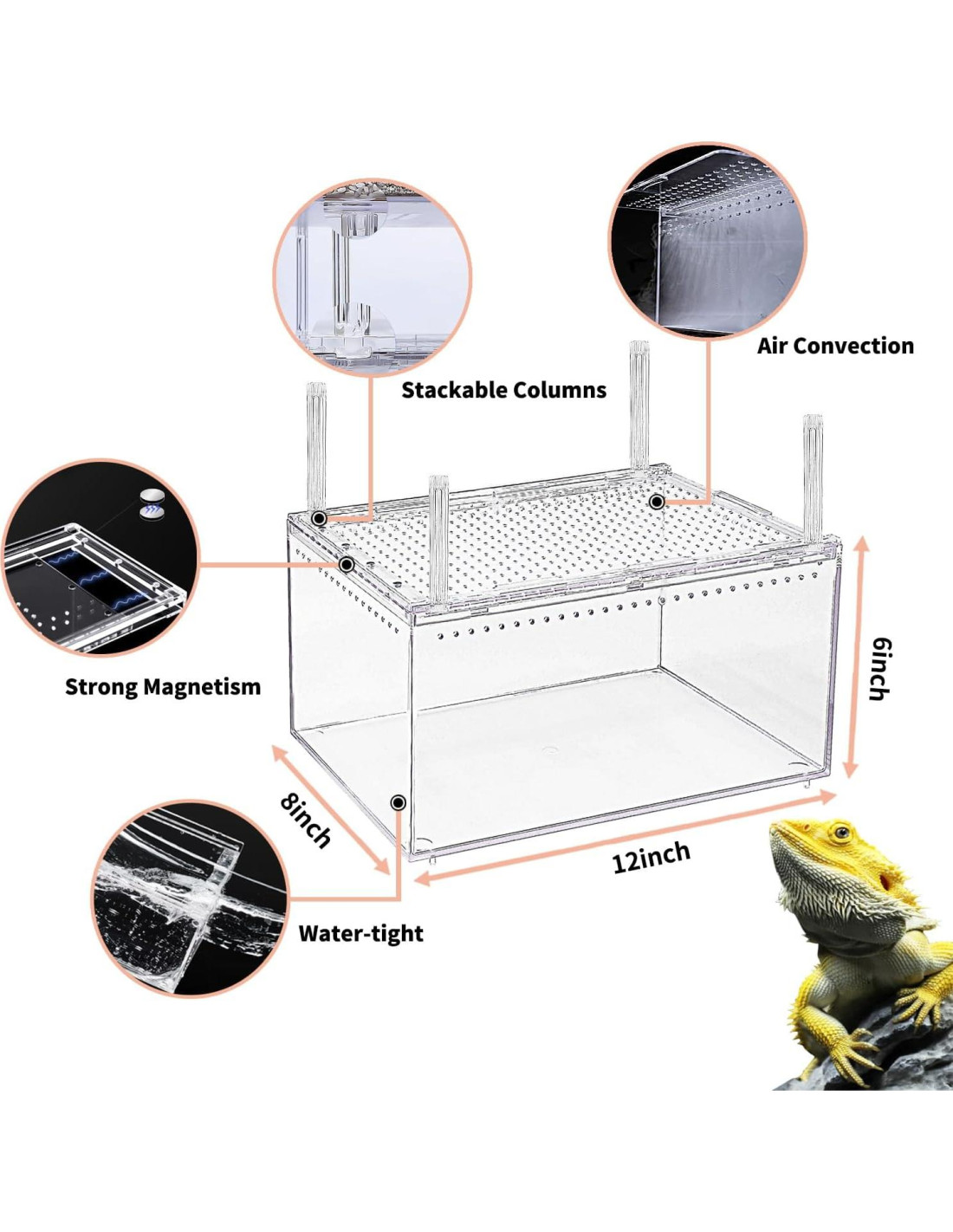 Air Convection

Stackable Columns

Strong Magnetism

6inch

8inch

12inch

Water-tight