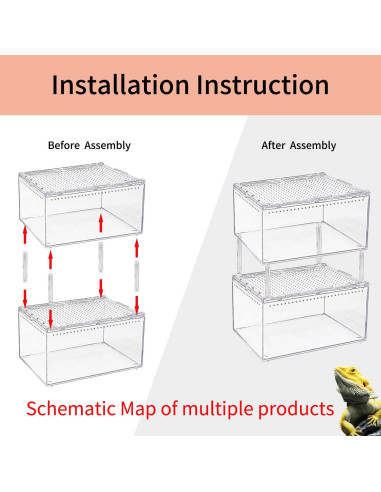 Installation Instruction

Before Assembly

After Assembly

Schematic Map of multiple products