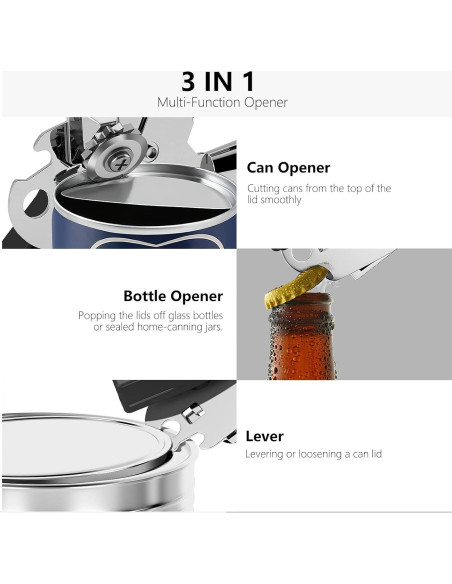 3 IN 1
Multi-Function Opener

Can Opener
Cutting cans from the top of the lid smoothly

Bottle Opener
Popping the lids off glass bottles or sealed home-canning jars.

Lever
Levering or loosening a can lid