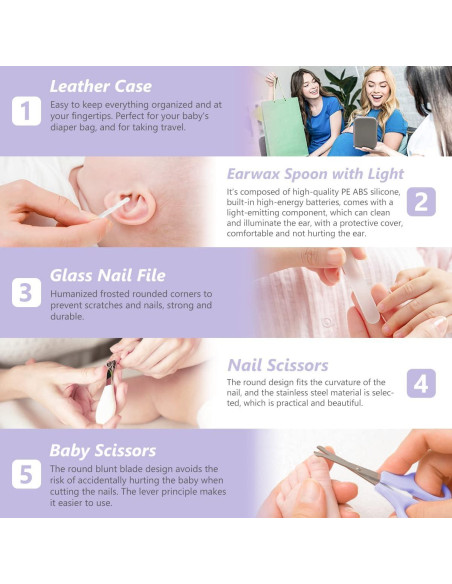 1

Leather Case

Easy to keep everything organized and at your fingertips. Perfect for your baby's diaper bag, and for taking travel.

Earwax Spoon with Light

It's composed of high-quality PE ABS silicone, built-in high-energy batteries, comes with a light-emitting component, which can clean and illuminate the ear, with a protective cover, comfortable and not hurting the ear.

2

3

Glass Nail File

Humanized frosted rounded corners to prevent scratches and nails, strong and durable.

Nail Scissors

The round design fits the curvature of the nail, and the stainless steel material is selected, which is practical and beautiful.

4

5

Baby Scissors

The round blunt blade design avoids the risk of accidentally hurting the baby when cutting the nails. The lever principle makes it easier to use.