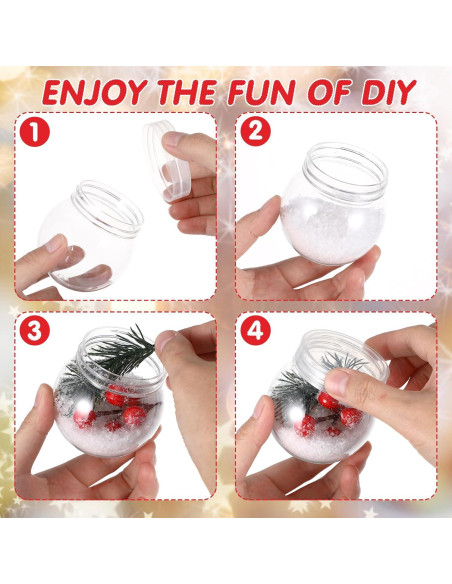 ENJOY THE FUN OF DIY

1

2

3

4