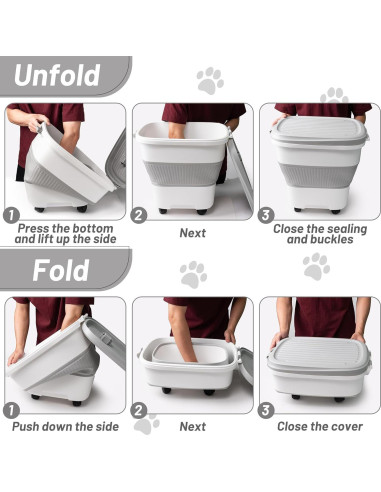 Unfold

1
Press the bottom and lift up the side

2
Next

3
Close the sealing and buckles

Fold

1
Push down the side

2
Next

3
Close the cover