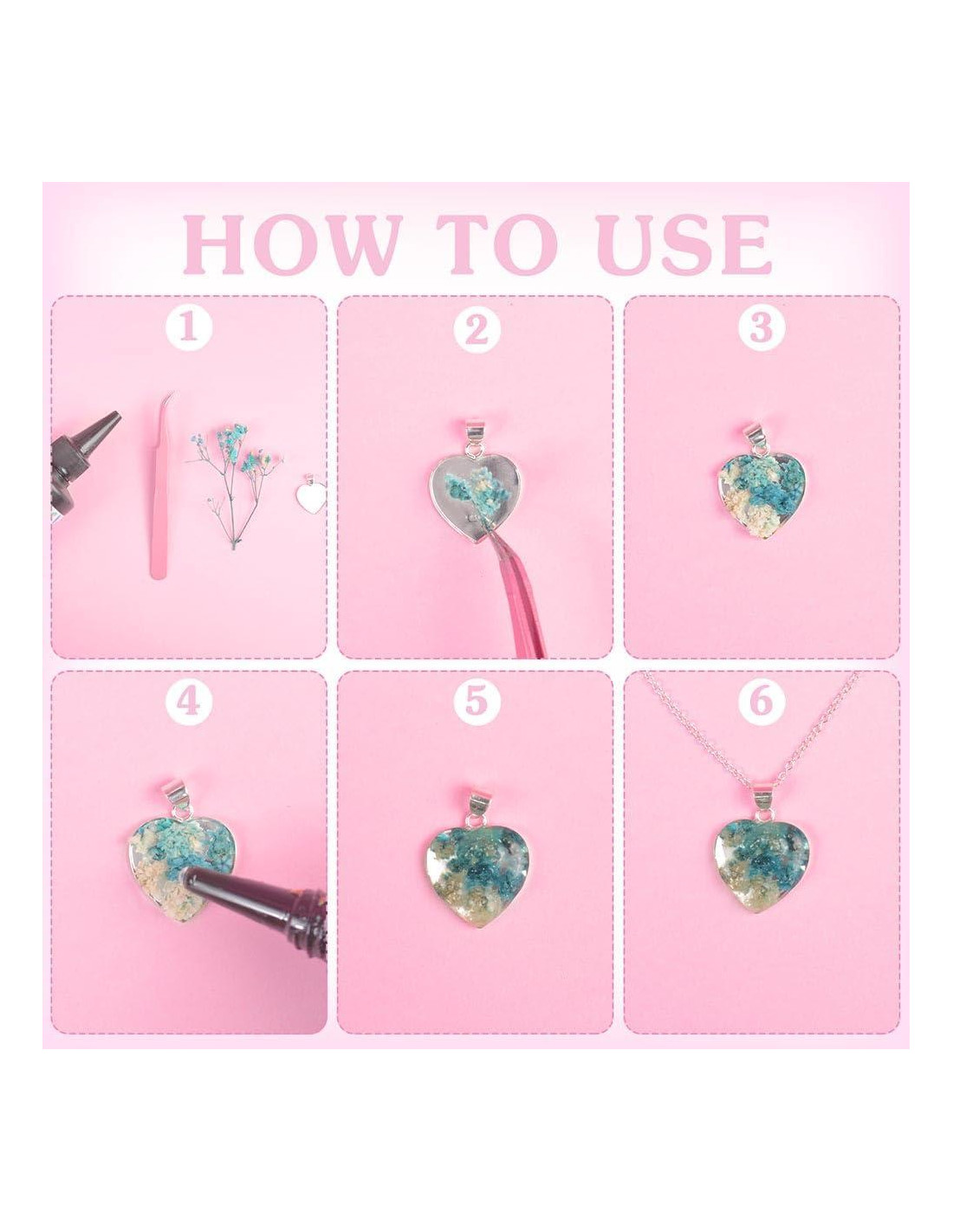 HOW TO USE

1

2

3

4

5

6