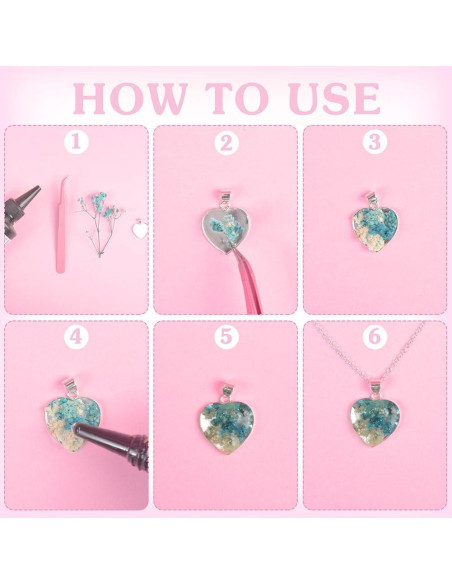 HOW TO USE

1

2

3

4

5

6