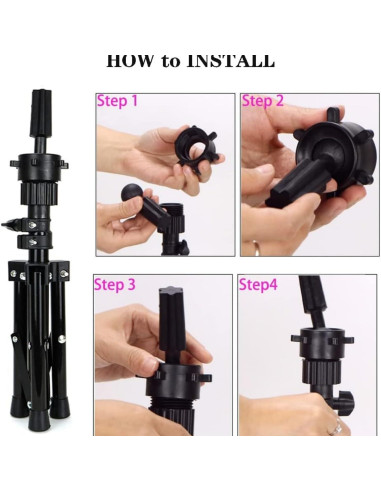 HOW to INSTALL

Step 1

Step 2

Step 3

Step4