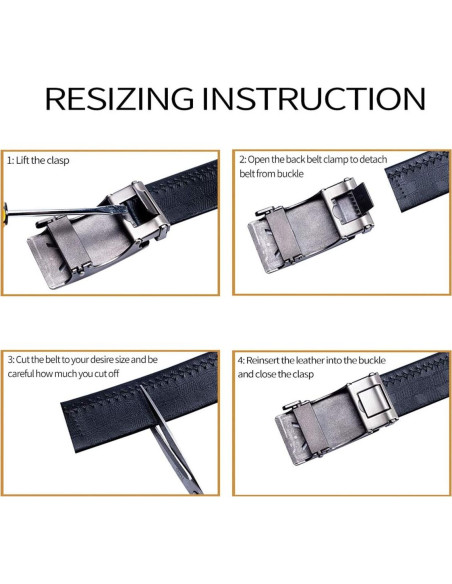 RESIZING INSTRUCTION

1: Lift the clasp

2: Open the back belt clamp to detach belt from buckle

3: Cut the belt to your desire size and be careful how much you cut off

4: Reinsert the leather into the buckle and close the clasp