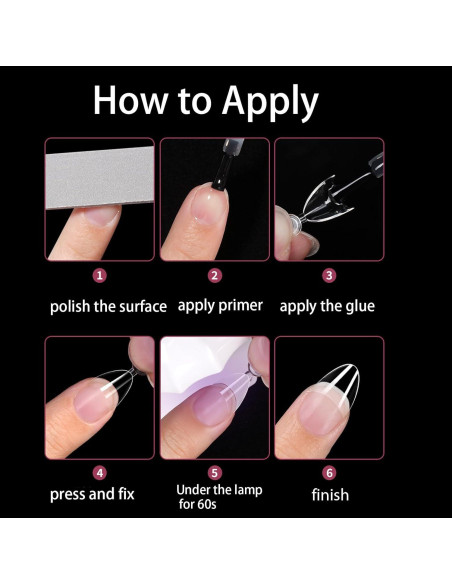 How to Apply

1
polish the surface

2
apply primer

3
apply the glue

4
press and fix

5
Under the lamp for 60s

6
finish