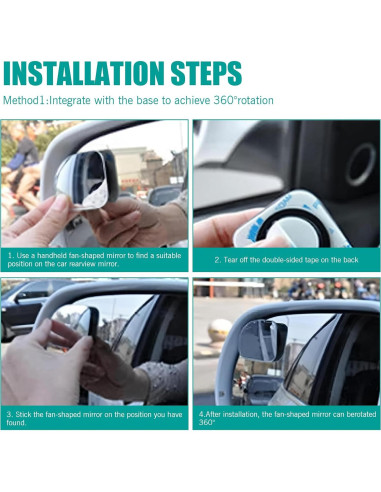 INSTALLATION STEPS

Method1:Integrate with the base to achieve 360°rotation

1. Use a handheld fan-shaped mirror to find a suitable position on the car rearview mirror.

2. Tear off the double-sided tape on the back

3. Stick the fan-shaped mirror on the position you have found.

4.After installation, the fan-shaped mirror can berotated 360°