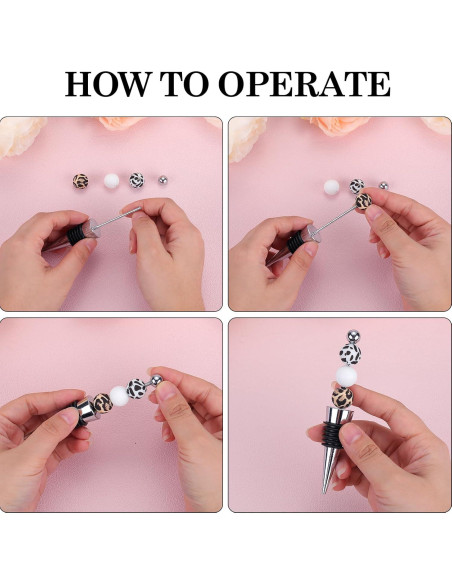 HOW TO OPERATE