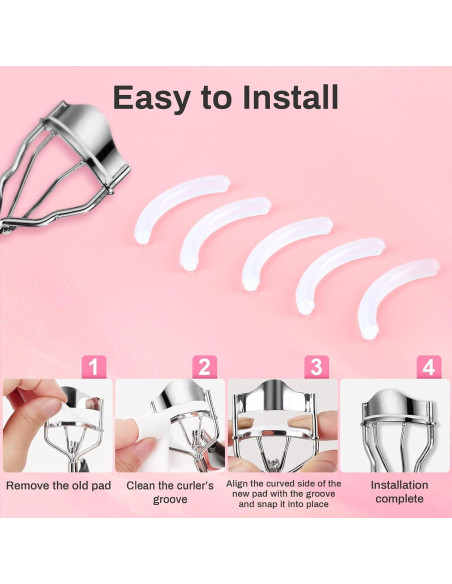 Easy to Install

1

Remove the old pad

2

Clean the curler's groove

3

Align the curved side of the new pad with the groove and snap it into place

4

Installation complete