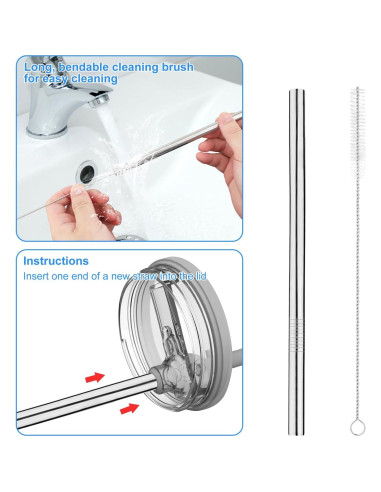 Long, bendable cleaning brush for easy cleaning

Instructions

Insert one end of a new straw into the lid