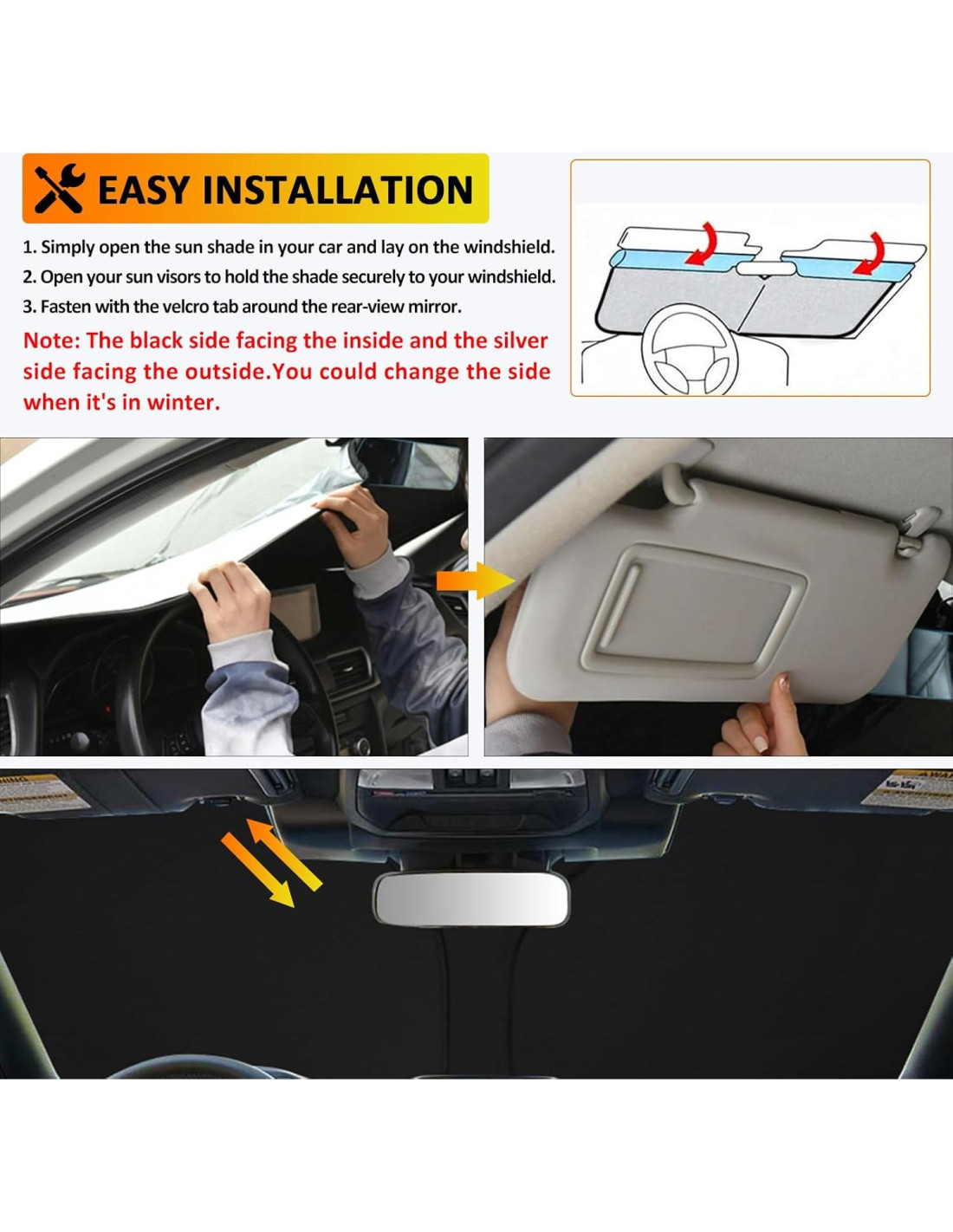 EASY INSTALLATION

1. Simply open the sun shade in your car and lay on the windshield.
2. Open your sun visors to hold the shade securely to your windshield.
3. Fasten with the velcro tab around the rear-view mirror.

Note: The black side facing the inside and the silver side facing the outside.You could change the side when it's in winter.