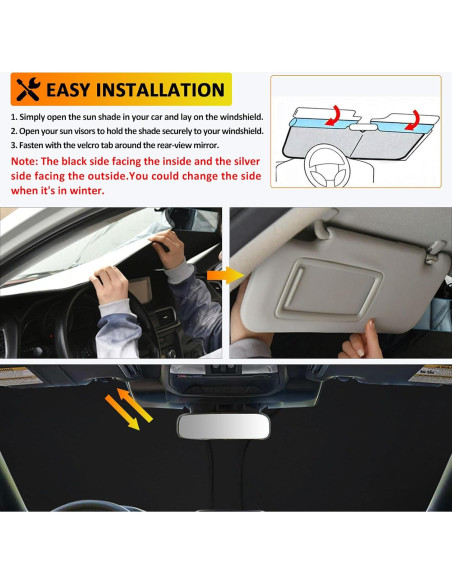 EASY INSTALLATION

1. Simply open the sun shade in your car and lay on the windshield.
2. Open your sun visors to hold the shade securely to your windshield.
3. Fasten with the velcro tab around the rear-view mirror.

Note: The black side facing the inside and the silver side facing the outside.You could change the side when it's in winter.