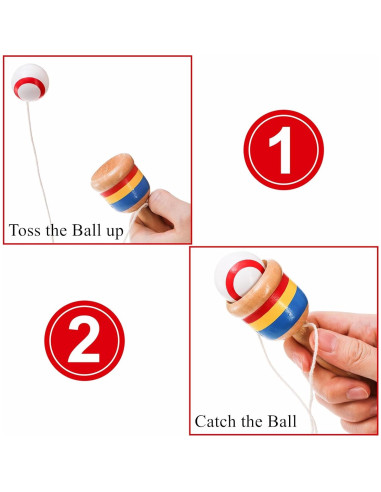 Toss the Ball up

1

2

Catch the Ball