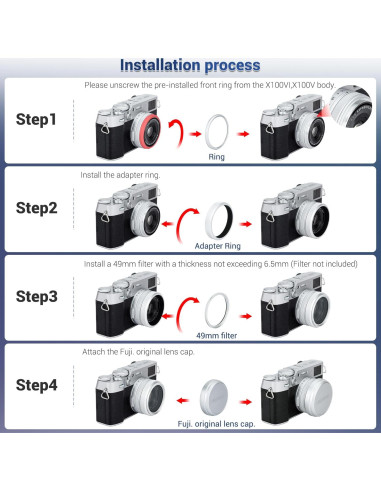 Installation process

Please unscrew the pre-installed front ring from the X100VI,X100V body.

Step1

Ring

Install the adapter ring.

Step2

Adapter Ring

Install a 49mm filter with a thickness not exceeding 6.5mm (Filter not included)

Step3

49mm filter

Attach the Fuji. original lens cap.

Step4

Fuji. original lens cap.