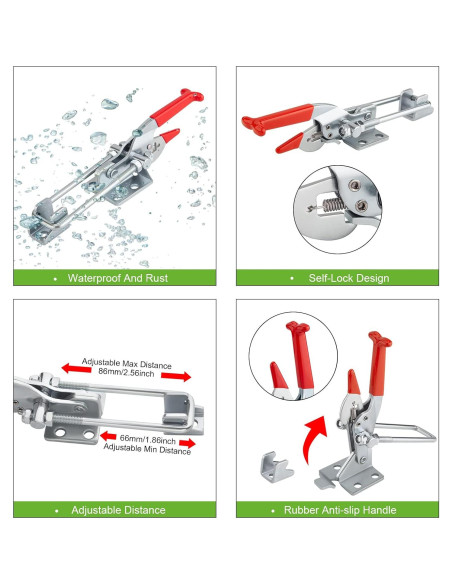 • Waterproof And Rust

• Self-Lock Design

Adjustable Max Distance 86mm/2.56inch

66mm/1.86inch Adjustable Min Distance

• Adjustable Distance

• Rubber Anti-slip Handle