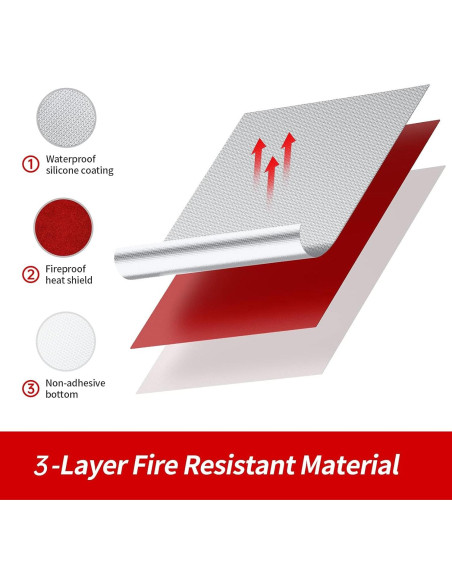 ① Waterproof silicone coating

② Fireproof heat shield

③ Non-adhesive bottom

3-Layer Fire Resistant Material