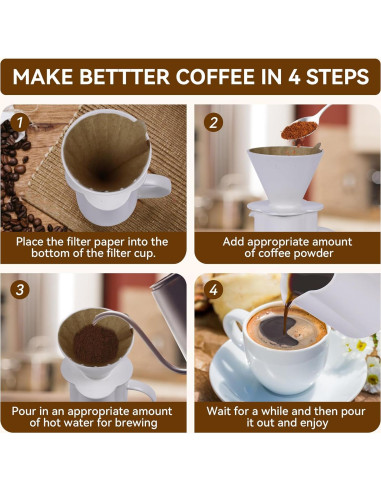 MAKE BETTTER COFFEE IN 4 STEPS

1

Place the filter paper into the bottom of the filter cup.

2

Add appropriate amount of coffee powder

3

Pour in an appropriate amount of hot water for brewing

4

Wait for a while and then pour it out and enjoy