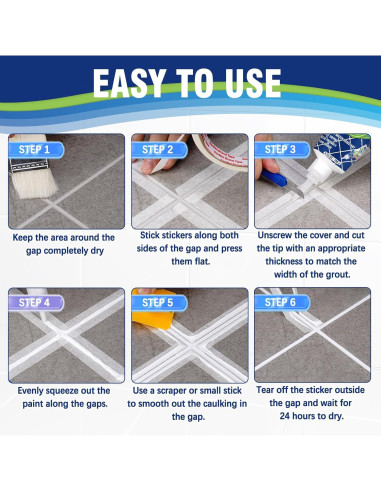 EASY TO USE

STEP 1

Keep the area around the gap completely dry

STEP 2

Stick stickers along both sides of the gap and press them flat.

STEP 3

Unscrew the cover and cut the tip with an appropriate thickness to match the width of the grout.

STEP 4

Evenly squeeze out the paint along the gaps.

STEP 5

Use a scraper or small stick to smooth out the caulking in the gap.

STEP 6

Tear off the sticker outside the gap and wait for 24 hours to dry.