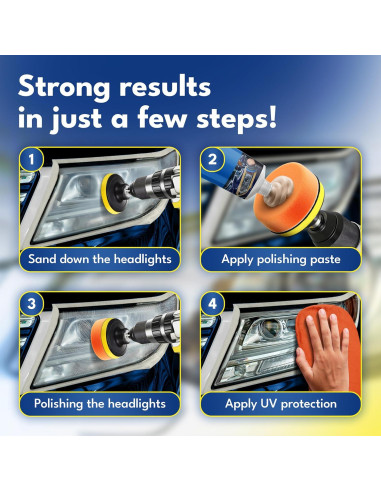 Strong results in just a few steps!

1
Sand down the headlights

2
Apply polishing paste

3
Polishing the headlights

4
Apply UV protection