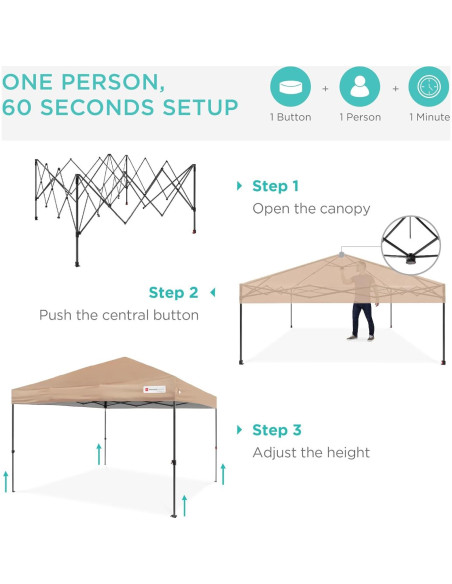 ONE PERSON, 60 SECONDS SETUP

1 Button + 1 Person + 1 Minute

Step 1
Open the canopy

Step 2
Push the central button

Step 3
Adjust the height