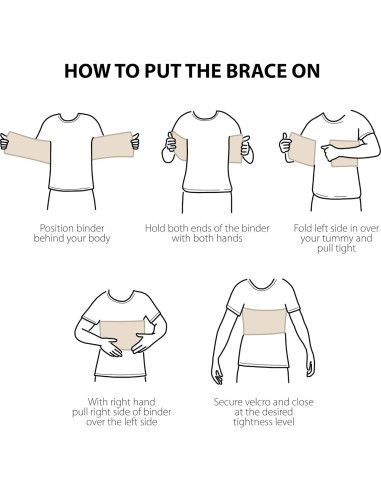 HOW TO PUT THE BRACE ON

Position binder behind your body

Hold both ends of the binder with both hands

Fold left side in over your tummy and pull tight

With right hand pull right side of binder over the left side

Secure velcro and close at the desired tightness level