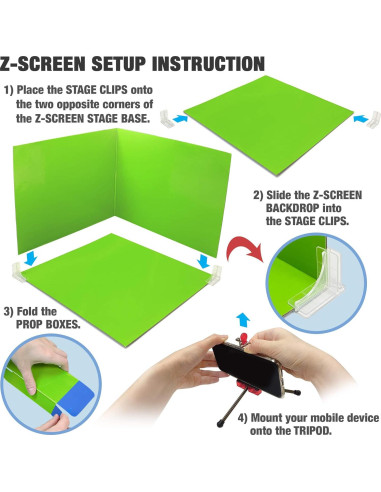 Z-SCREEN SETUP INSTRUCTION

1) Place the STAGE CLIPS onto the two opposite corners of the Z-SCREEN STAGE BASE.

2) Slide the Z-SCREEN BACKDROP into the STAGE CLIPS.

3) Fold the PROP BOXES.

4) Mount your mobile device onto the TRIPOD.