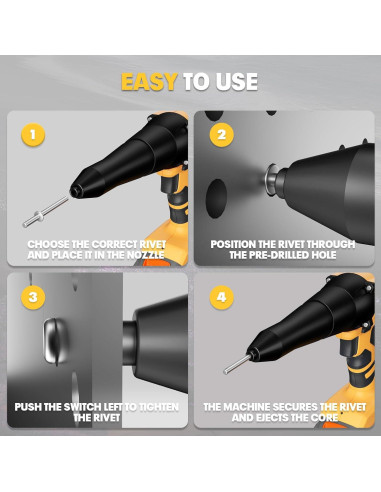 EASY TO USE

1

CHOOSE THE CORRECT RIVET AND PLACE IT IN THE NOZZLE

2

POSITION THE RIVET THROUGH THE PRE-DRILLED HOLE

3

PUSH THE SWITCH LEFT TO TIGHTEN THE RIVET

4

THE MACHINE SECURES THE RIVET AND EJECTS THE CORE