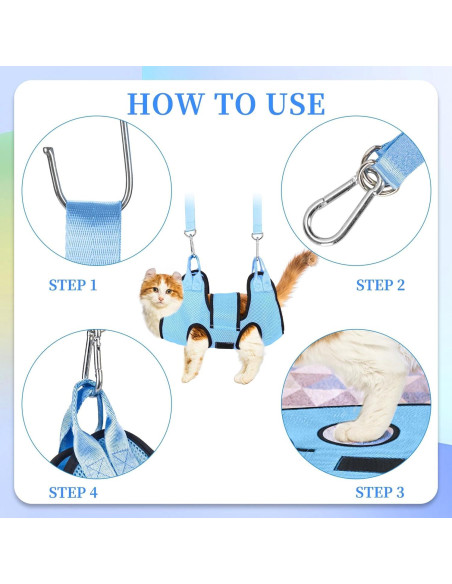 HOW TO USE

STEP 1

STEP 2

STEP 4

STEP 3