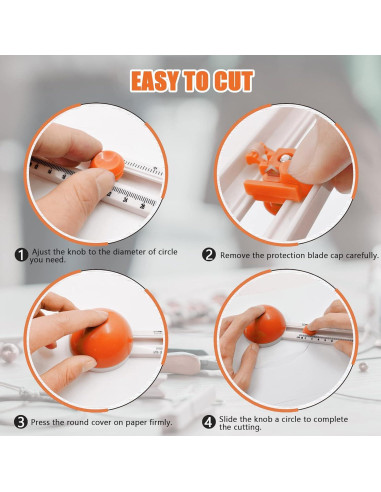 EASY TO CUT

1 Ajust the knob to the diameter of circle you need.

2 Remove the protection blade cap carefully.

3 Press the round cover on paper firmly.

4 Slide the knob a circle to complete the cutting.