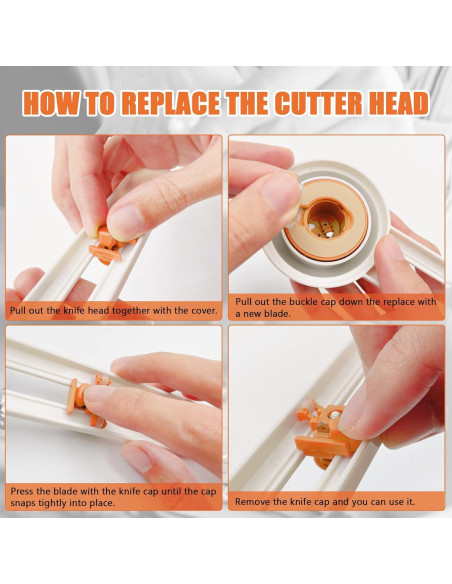 HOW TO REPLACE THE CUTTER HEAD

Pull out the knife head together with the cover.

Pull out the buckle cap down the replace with a new blade.

Press the blade with the knife cap until the cap snaps tightly into place.

Remove the knife cap and you can use it.