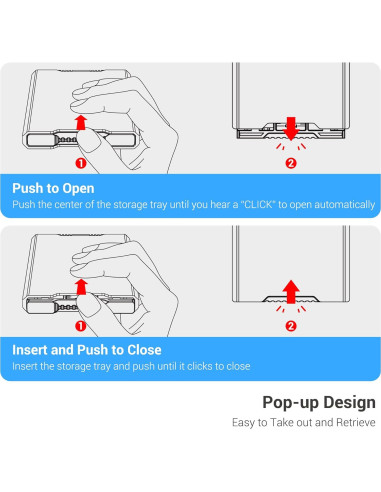 1

2

Push to Open

Push the center of the storage tray until you hear a "CLICK" to open automatically

1

2

Insert and Push to Close

Insert the storage tray and push until it clicks to close

Pop-up Design

Easy to Take out and Retrieve