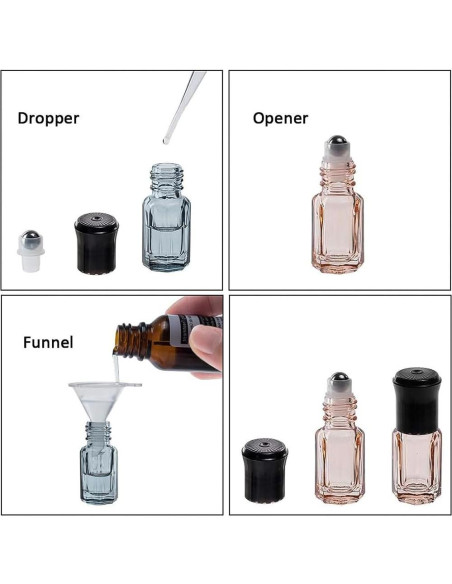 Dropper

Opener

Funnel