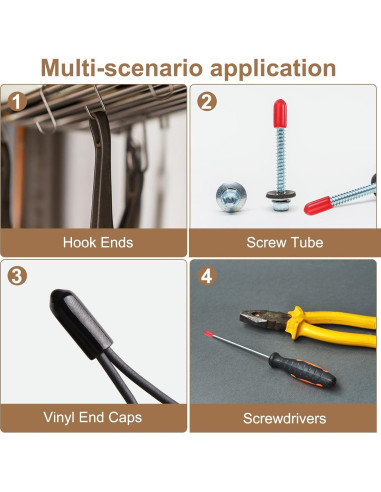 Multi-scenario application

1

Hook Ends

2

Screw Tube

3

Vinyl End Caps

4

Screwdrivers