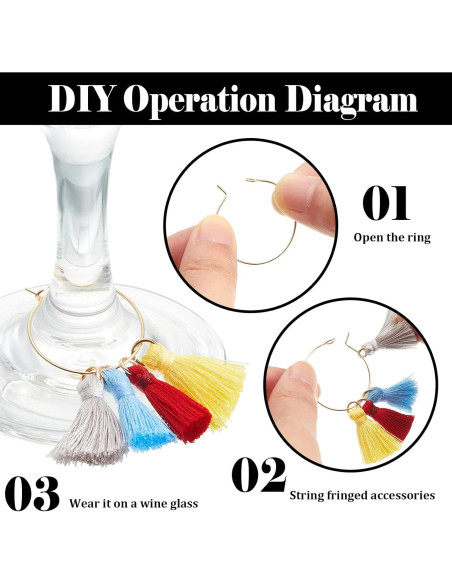 DIY Operation Diagram

01
Open the ring

02
String fringed accessories

03
Wear it on a wine glass