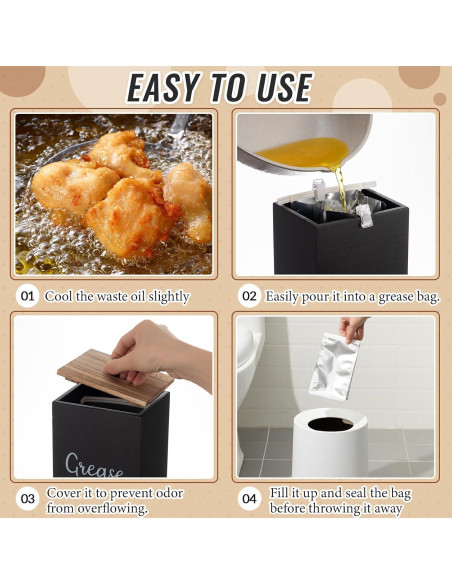 EASY TO USE

01 Cool the waste oil slightly

02 Easily pour it into a grease bag.

Grease

03 Cover it to prevent odor from overflowing.

04 Fill it up and seal the bag before throwing it away