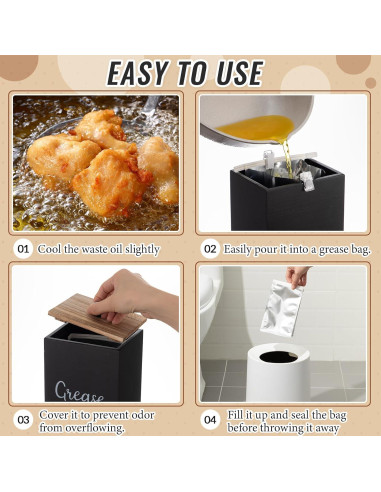 EASY TO USE

01 Cool the waste oil slightly

02 Easily pour it into a grease bag.

Grease

03 Cover it to prevent odor from overflowing.

04 Fill it up and seal the bag before throwing it away